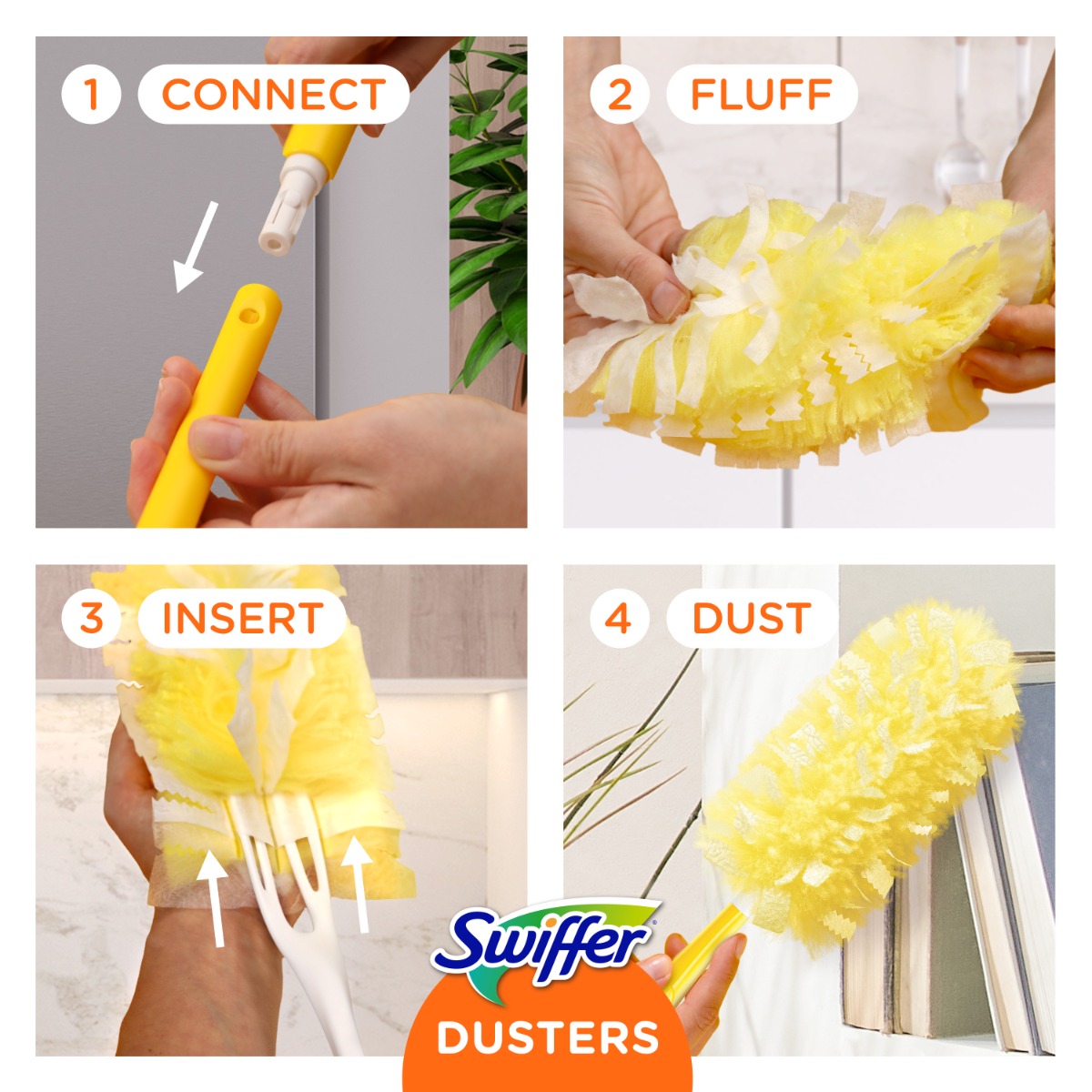 1 CONNECT

2 FLUFF

3 INSERT

4 DUST

Swiffer®

DUSTERS